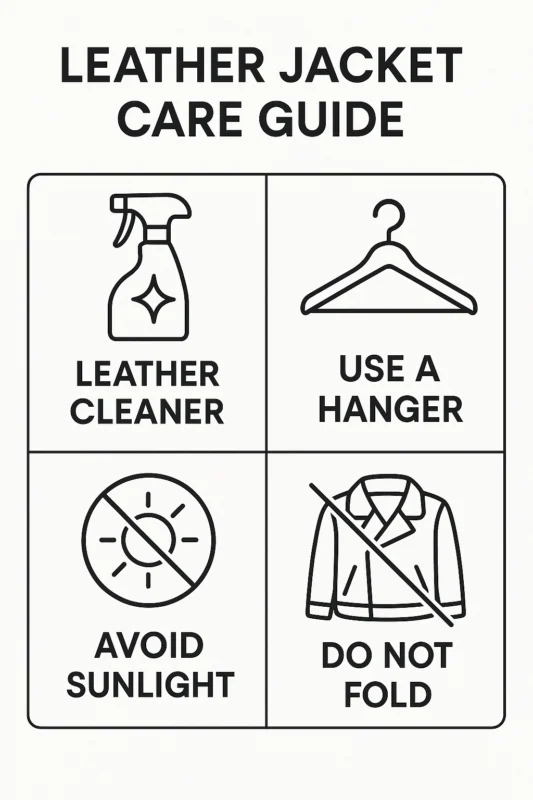 LEATHER JACKET CARE GUIDE

LEATHER CLEANER

USE A HANGER

AVOID SUNLIGHT

DO NOT FOLD